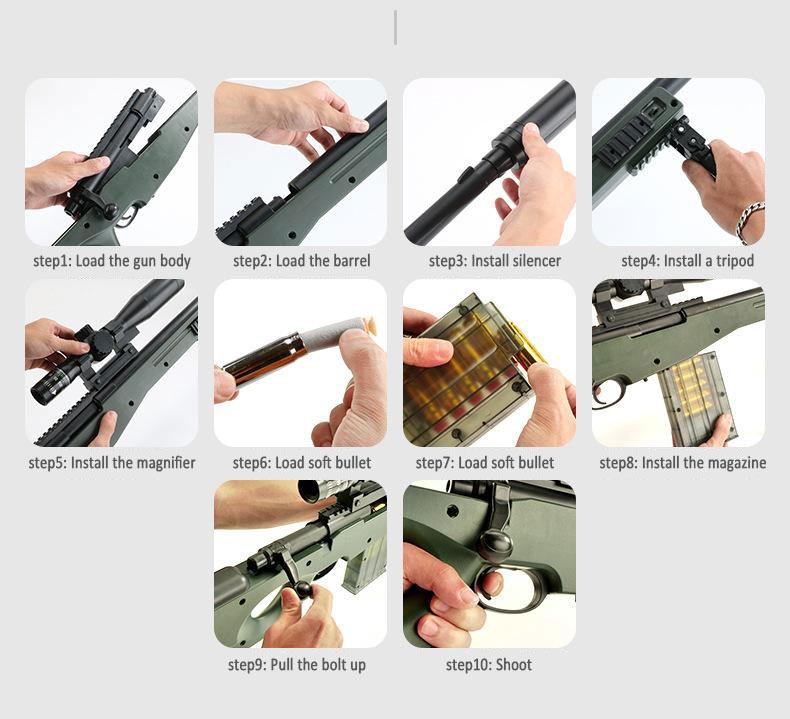 step1: Load the gun body

step2: Load the barrel

step3: Install silencer

step4: Install a tripod

step5: Install the magnifier

step6: Load soft bullet

step7: Load soft bullet

step8: Install the magazine

step9: Pull the bolt up

step10: Shoot